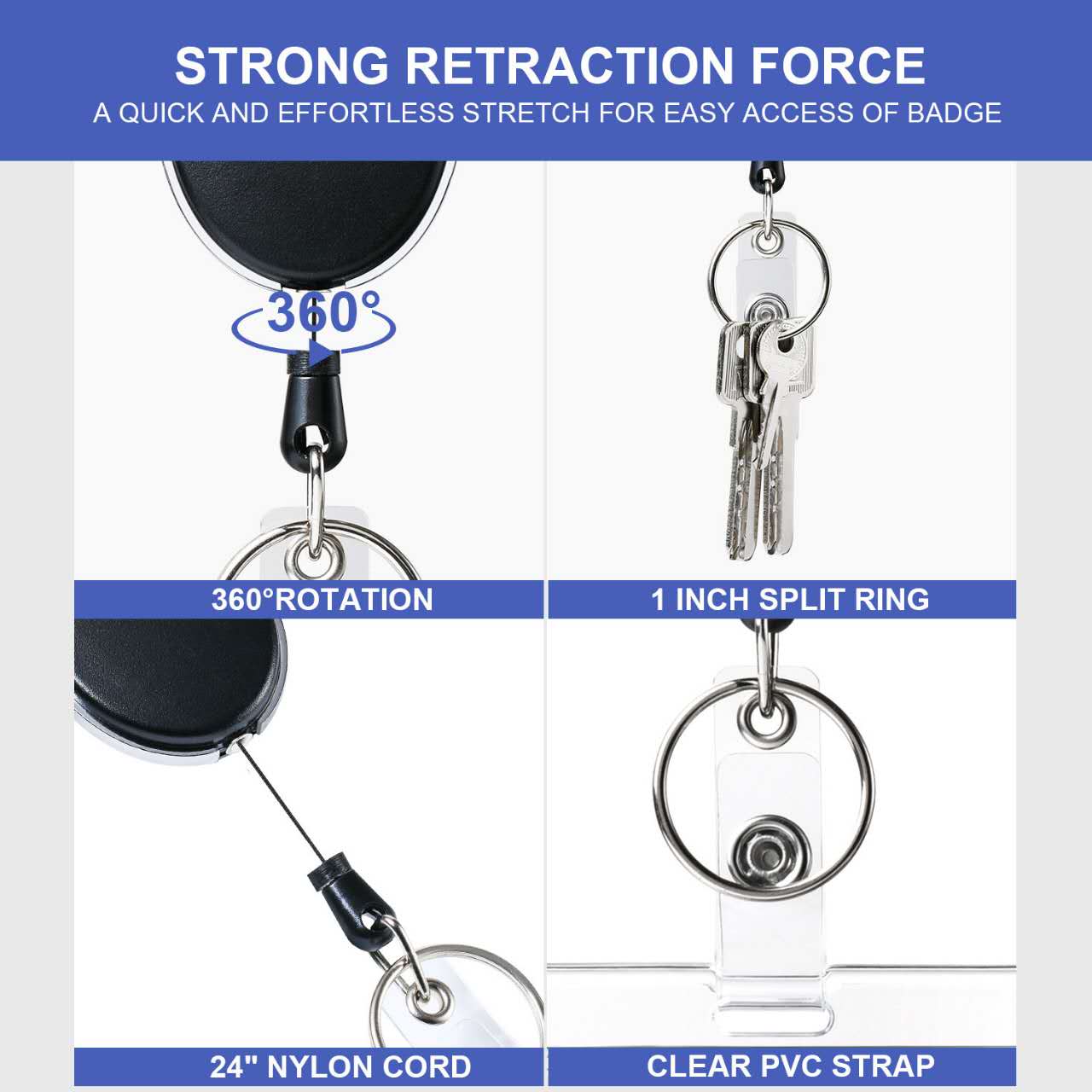 STRONG RETRACTION FORCE
A QUICK AND EFFORTLESS STRETCH FOR EASY ACCESS OF BADGE

360°

360°ROTATION

1 INCH SPLIT RING

24" NYLON CORD

CLEAR PVC STRAP